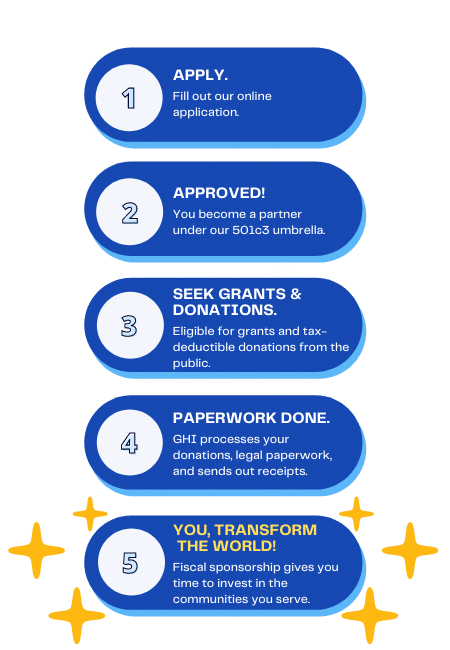 1

APPLY.

Fill out our online application.

2

APPROVED!

You become a partner under our 501c3 umbrella.

3

SEEK GRANTS & DONATIONS.

Eligible for grants and tax-deductible donations from the public.

4

PAPERWORK DONE.

GHI processes your donations, legal paperwork, and sends out receipts.

5

YOU, TRANSFORM THE WORLD!

Fiscal sponsorship gives you time to invest in the communities you serve.